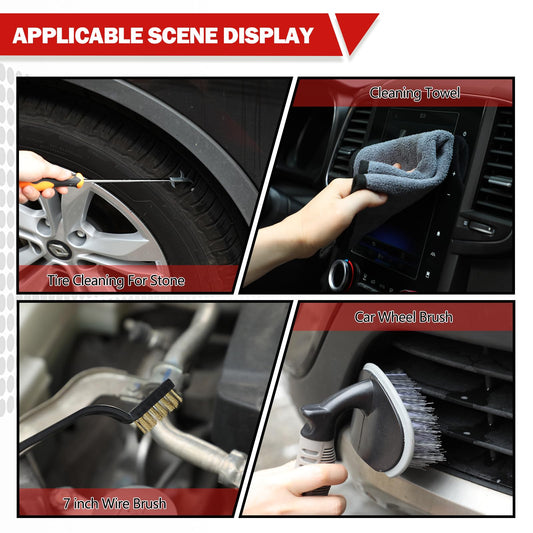 APPLICABLE SCENE DISPLAY

Tire Cleaning For Stone

Cleaning Towel

7 inch Wire Brush

Car Wheel Brush