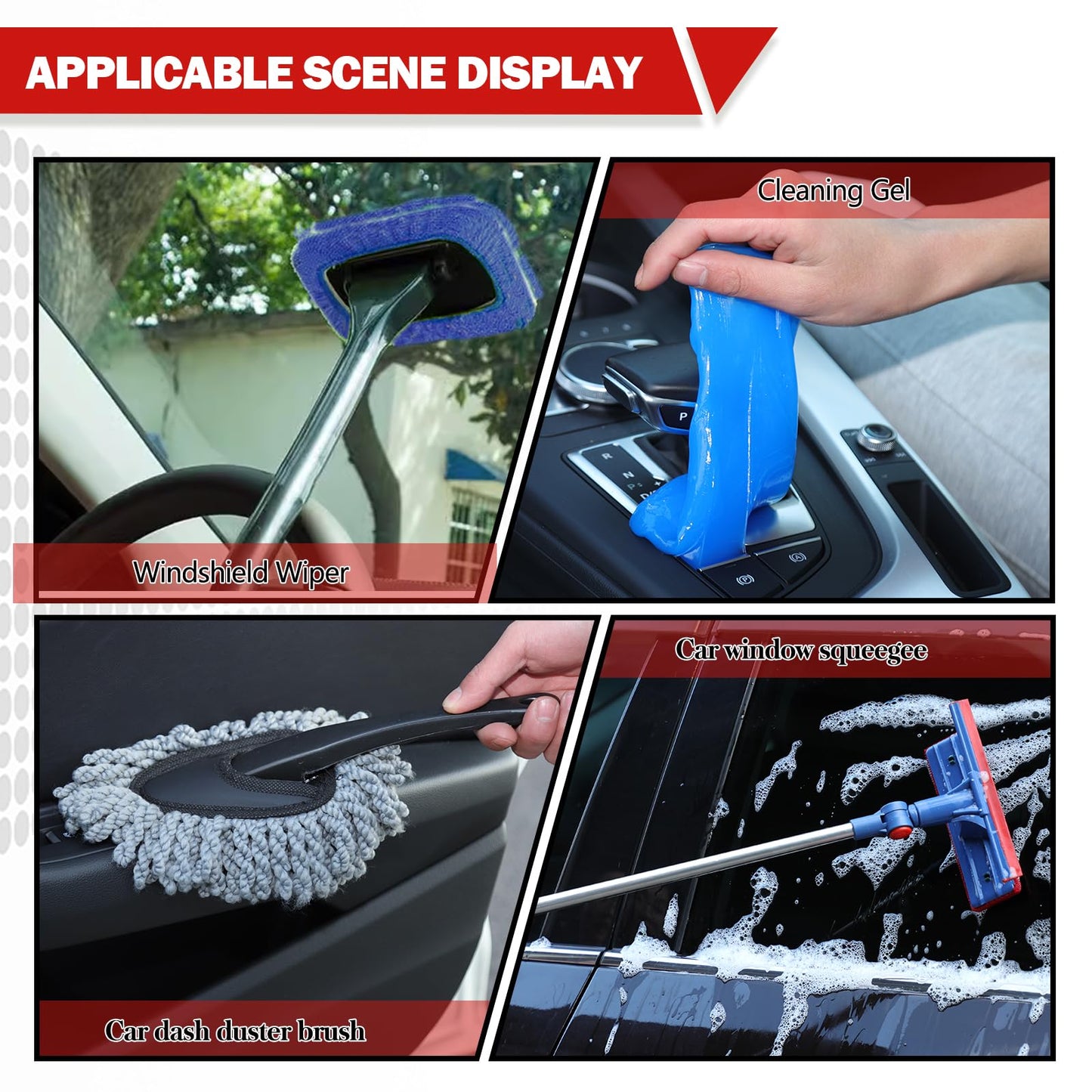 APPLICABLE SCENE DISPLAY

Windshield Wiper

Cleaning Gel

Car dash duster brush

Car window squeegee